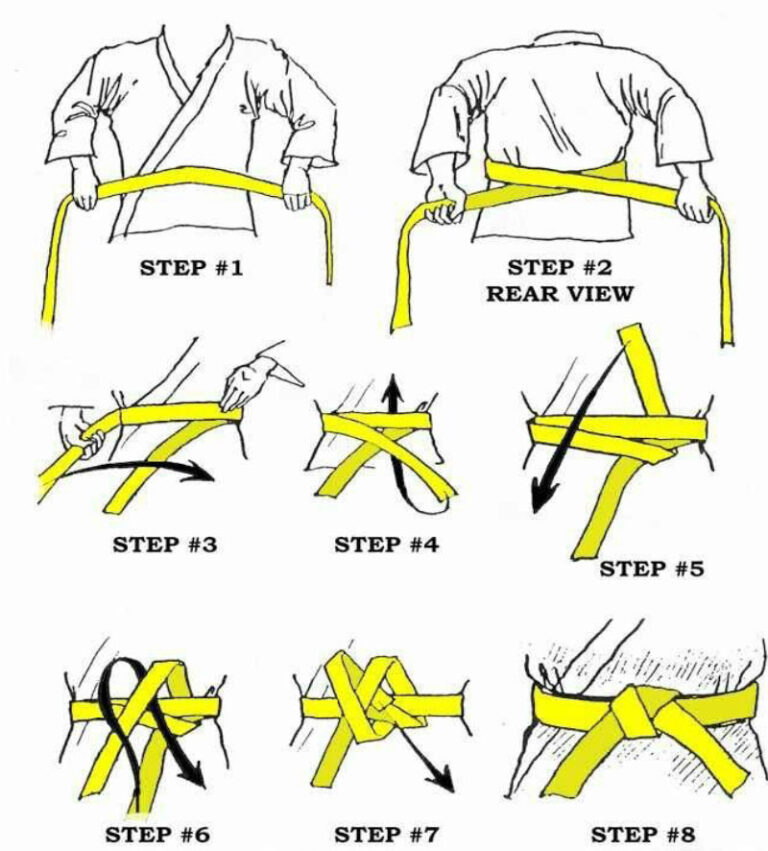 STEP #1

STEP #2
REAR VIEW

STEP #3

STEP #4

STEP #5

STEP #6

STEP #7

STEP #8